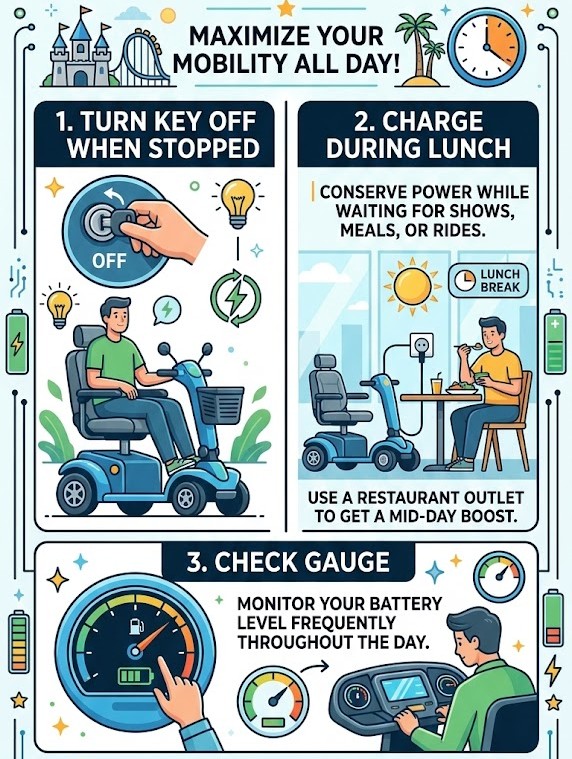 MAXIMIZE YOUR MOBILITY ALL DAY!

1. TURN KEY OFF WHEN STOPPED

OFF

2. CHARGE DURING LUNCH

CONSERVE POWER WHILE WAITING FOR SHOWS, MEALS, OR RIDES.

LUNCH BREAK

USE A RESTAURANT OUTLET TO GET A MID-DAY BOOST.

3. CHECK GAUGE

MONITOR YOUR BATTERY LEVEL FREQUENTLY THROUGHOUT THE DAY.